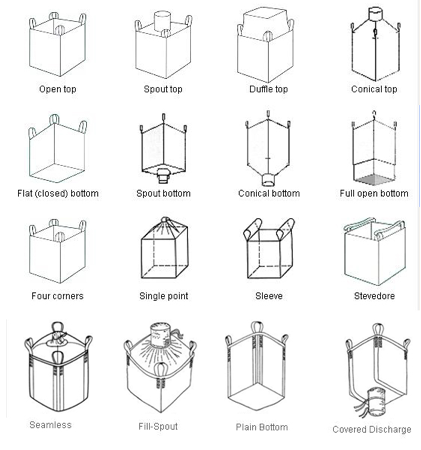 Open top
Spout top
Duffle top
Conical top

Flat (closed) bottom
Spout bottom
Conical bottom
Full open bottom

Four corners
Single point
Sleeve
Stevedore

Seamless
Fill-Spout
Plain Bottom
Covered Discharge